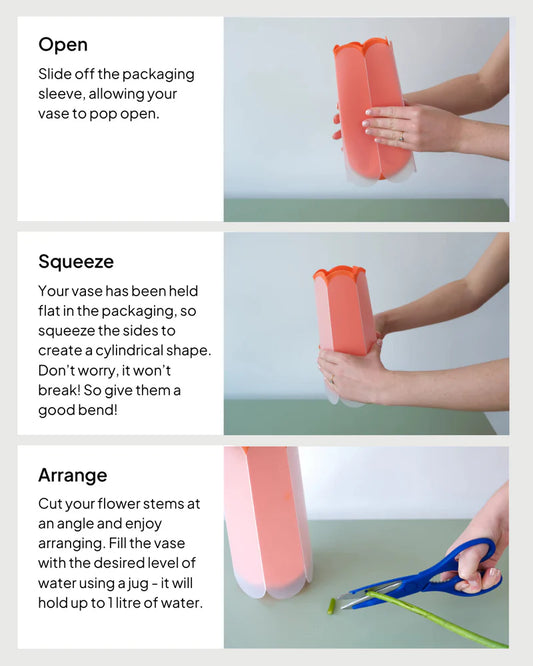 Open

Slide off the packaging sleeve, allowing your vase to pop open.

Squeeze

Your vase has been held flat in the packaging, so squeeze the sides to create a cylindrical shape. Don't worry, it won't break! So give them a good bend!

Arrange

Cut your flower stems at an angle and enjoy arranging. Fill the vase with the desired level of water using a jug - it will hold up to 1 litre of water.