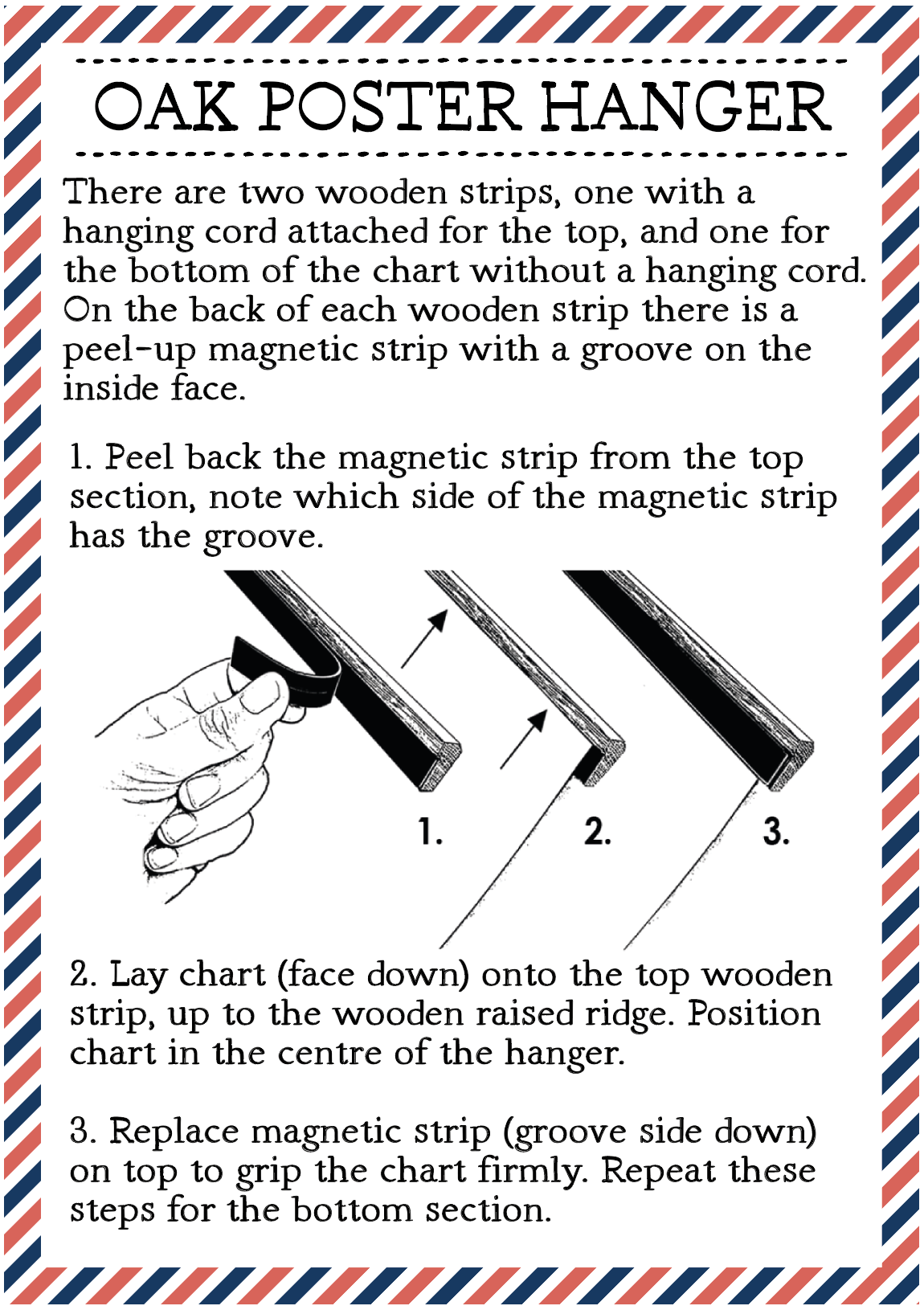 OAK POSTER HANGER

There are two wooden strips, one with a hanging cord attached for the top, and one for the bottom of the chart without a hanging cord. On the back of each wooden strip there is a peel-up magnetic strip with a groove on the inside face.

1. Peel back the magnetic strip from the top section, note which side of the magnetic strip has the groove.

1.

2.

3.

2. Lay chart (face down) onto the top wooden strip, up to the wooden raised ridge. Position chart in the centre of the hanger.

3. Replace magnetic strip (groove side down) on top to grip the chart firmly. Repeat these steps for the bottom section.